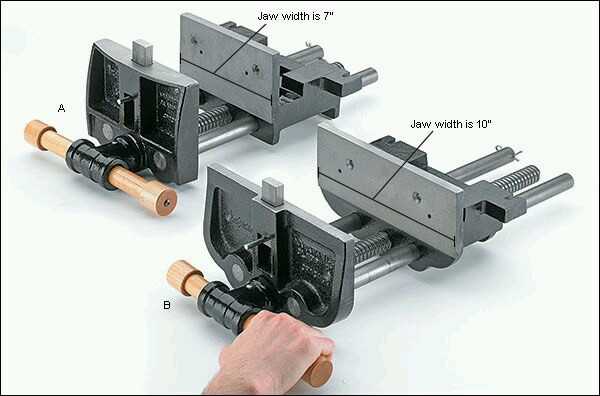 Jaw width is 7"

A

Jaw width is 10"

B