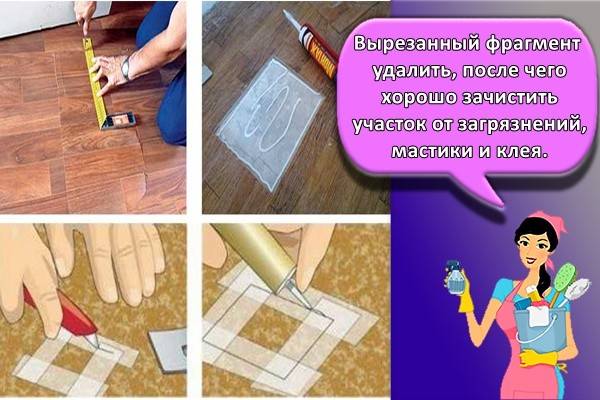 Вырезанный фрагмент удалить, после чего хорошо зачистить участок от загрязнений, мастики и клея.