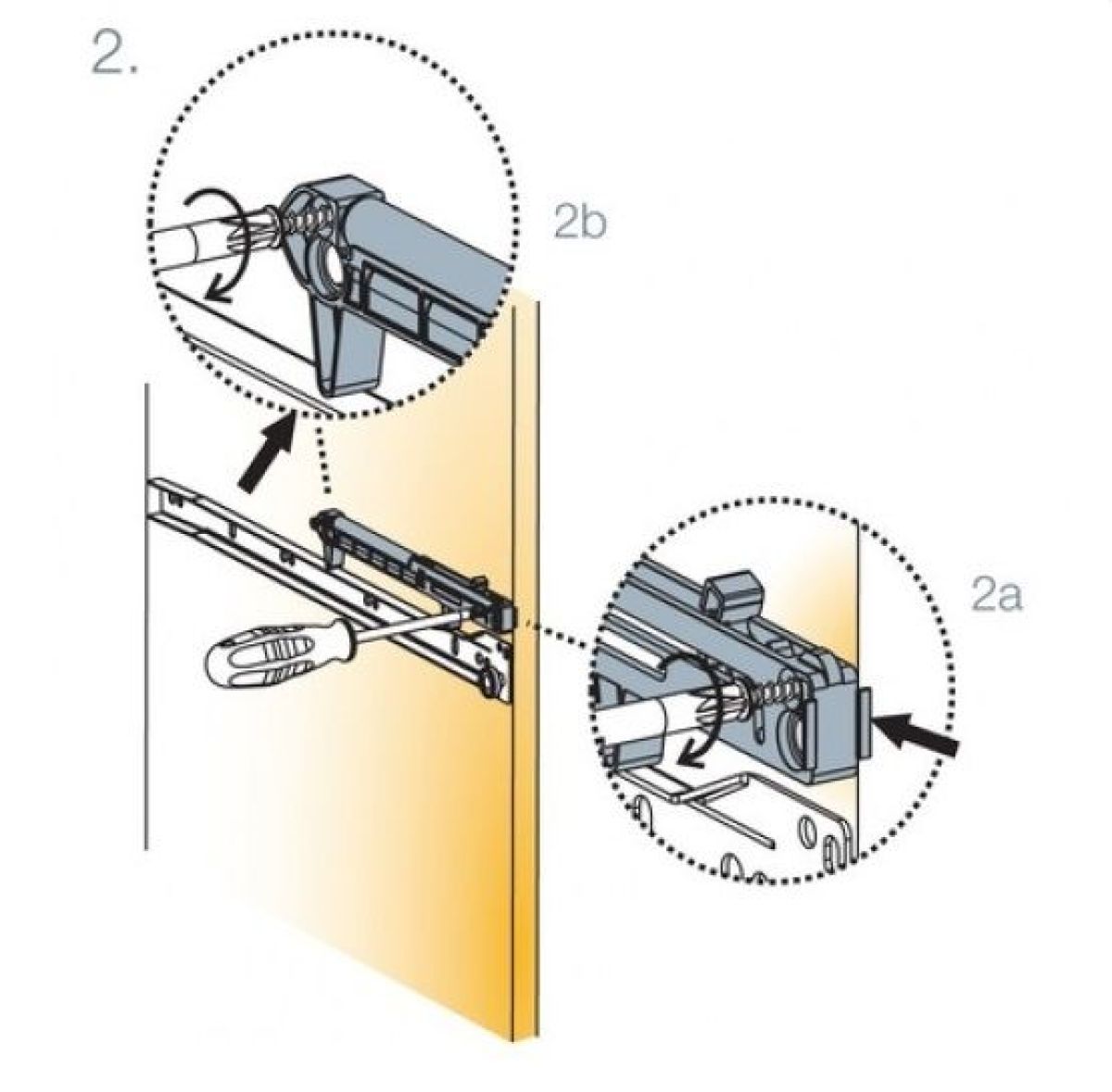 2.

2b

2a