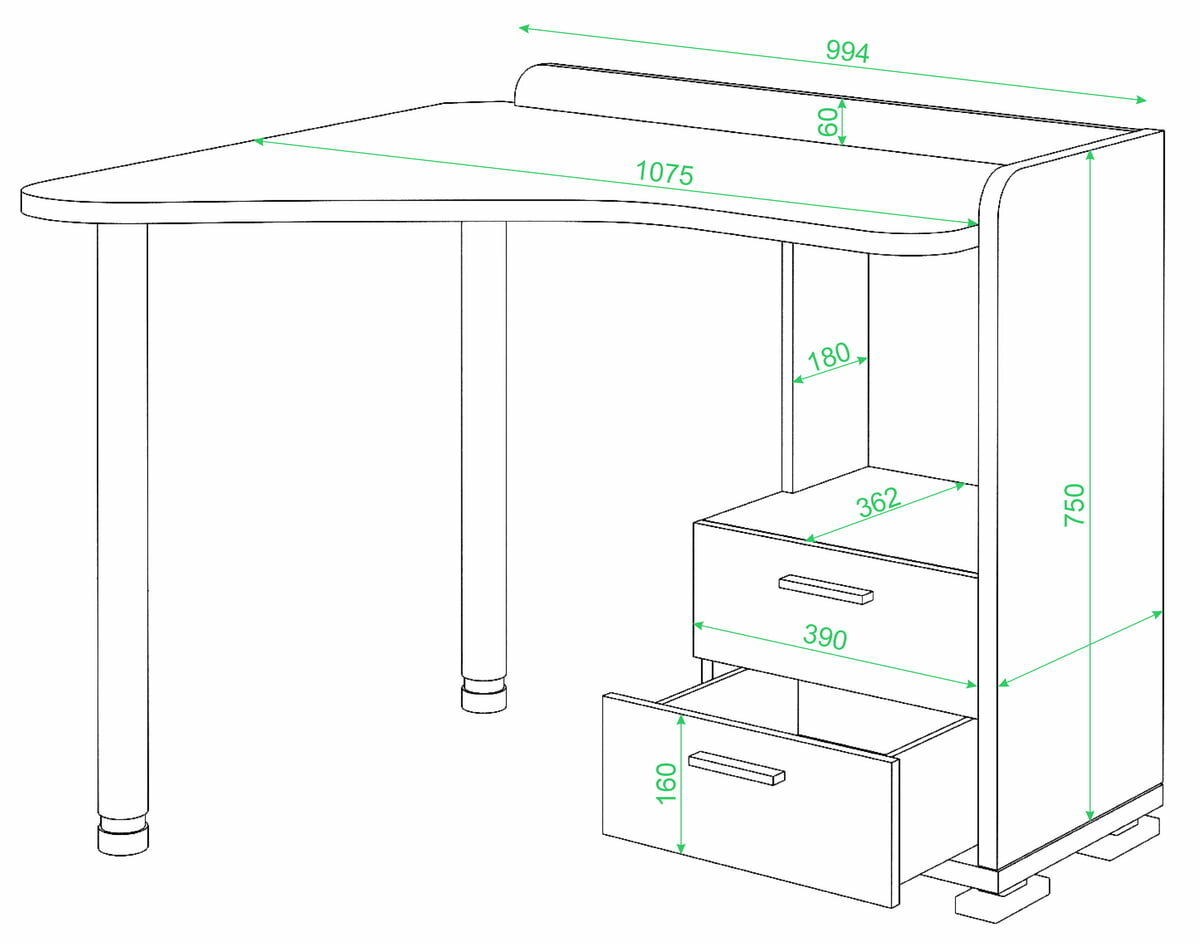 994
60
1075
180
362
750
390
160