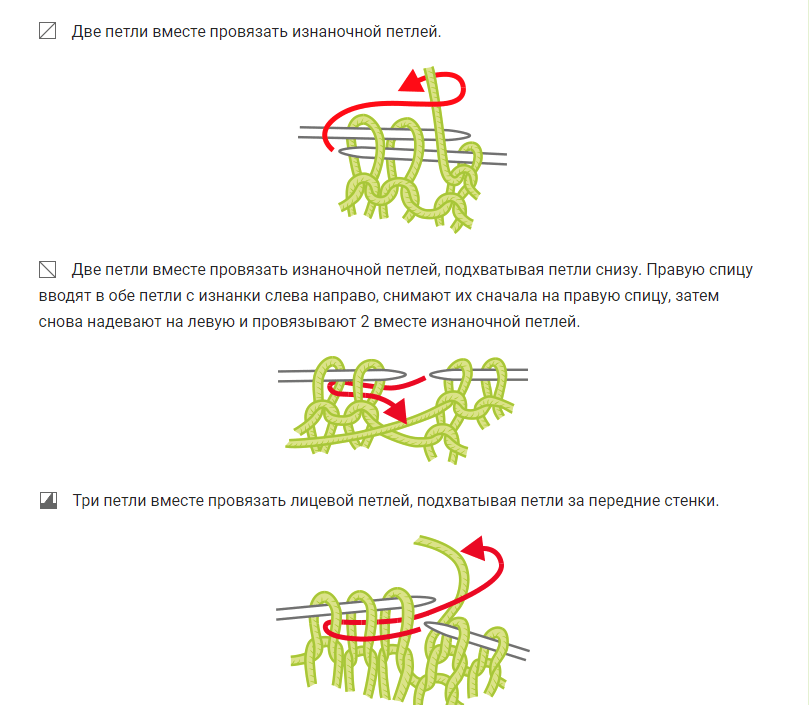 Две петли вместе провязать изнаночной петлей.

Две петли вместе провязать изнаночной петлей, подхватывая петли снизу. Правую спицу вводят в обе петли с изнанки слева направо, снимают их сначала на правую спицу, затем снова надевают на левую и провязывают 2 вместе изнаночной петлей.

Три петли вместе провязать лицевой петлей, подхватывая петли за передние стенки.