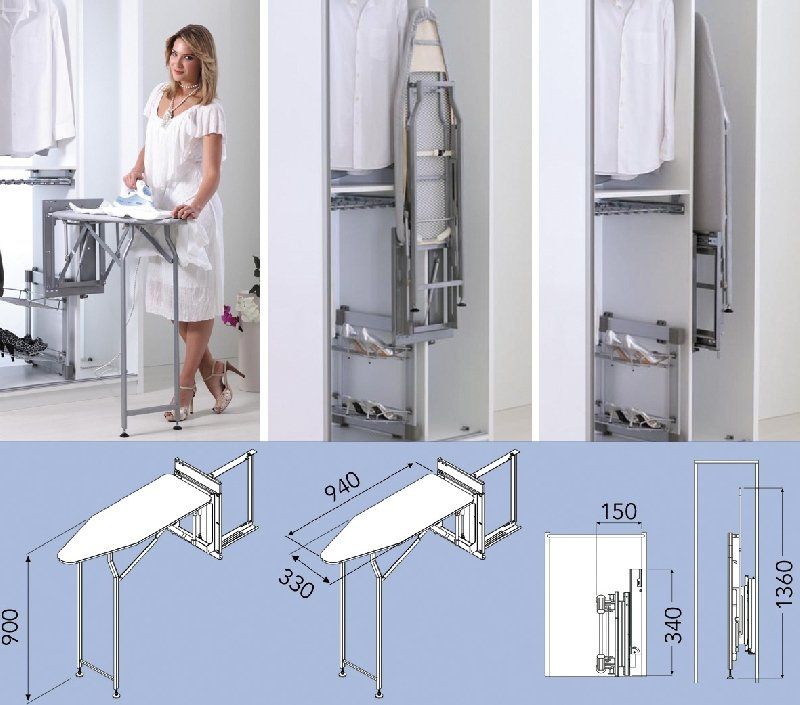 900

940

330

150

340

1360