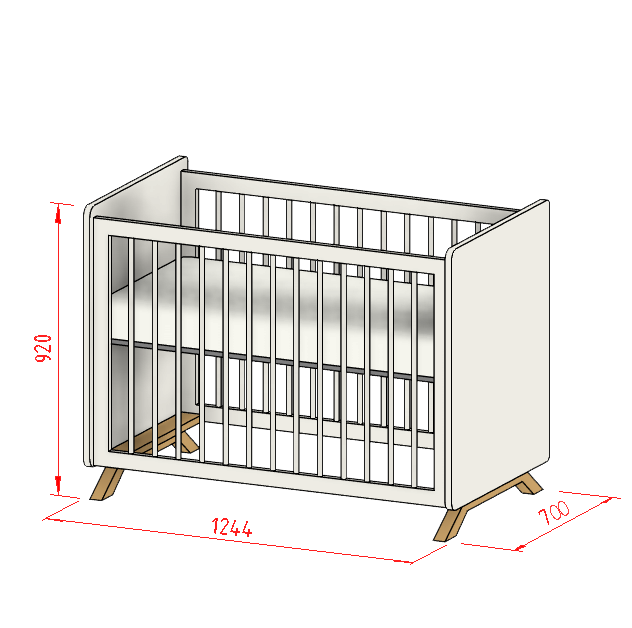 920
1244
700